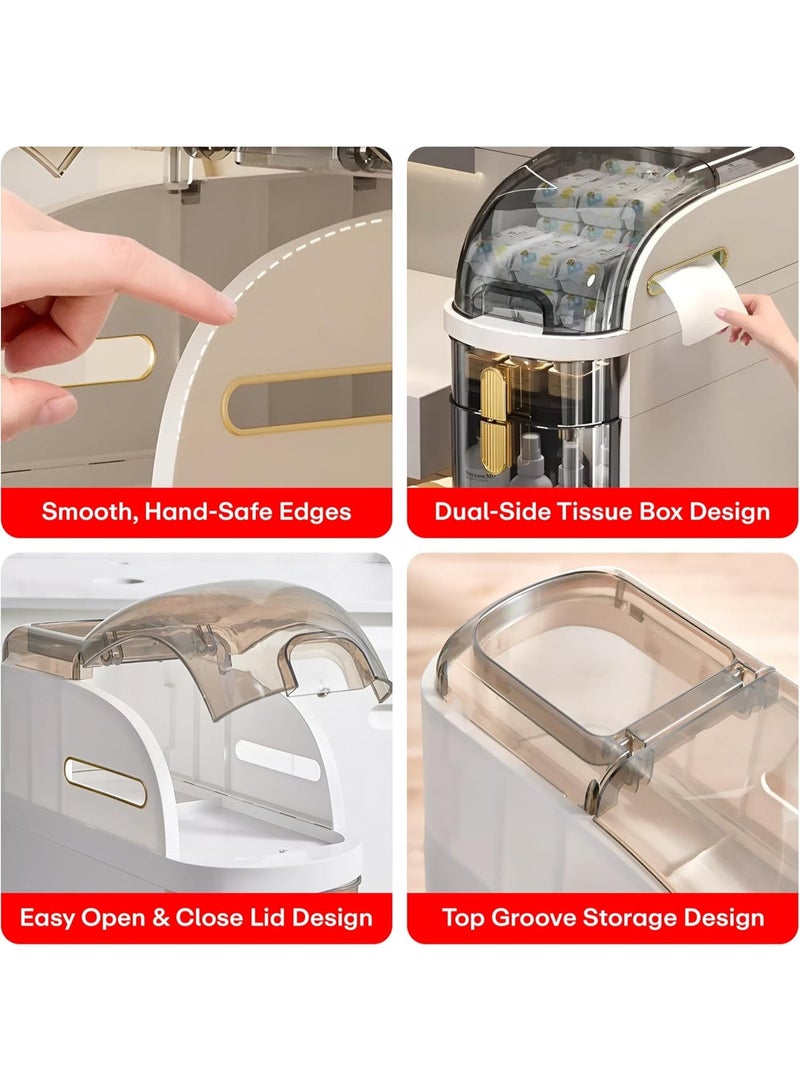 Smooth, Hand-Safe Edges

Dual-Side Tissue Box Design

Easy Open & Close Lid Design

Top Groove Storage Design